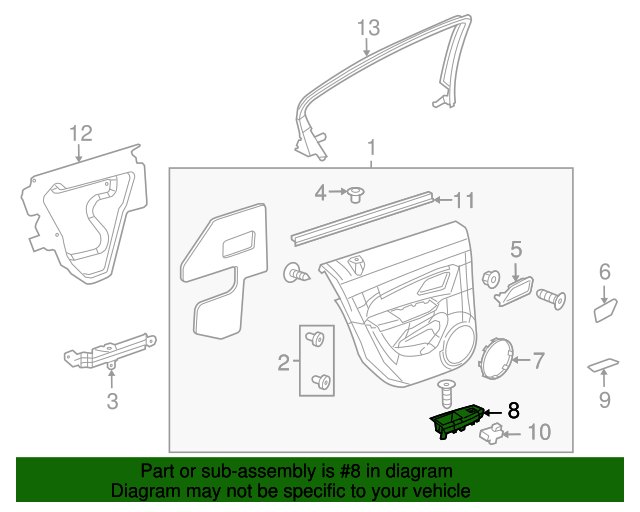 13
12
1
4
11
5
6
2
7
3
9
8
10

Part or sub-assembly is #8 in diagram
Diagram may not be specific to your vehicle