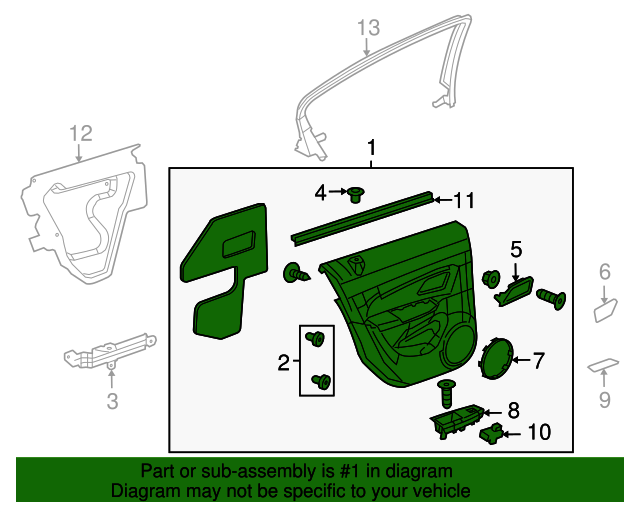 13

12

1

4

11

5

6

2

7

3

9

8

10

Part or sub-assembly is #1 in diagram
Diagram may not be specific to your vehicle