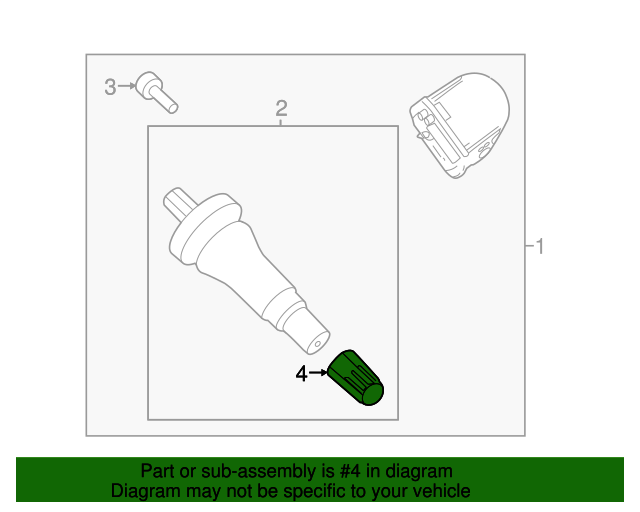 3
2
1
4
Part or sub-assembly is #4 in diagram
Diagram may not be specific to your vehicle