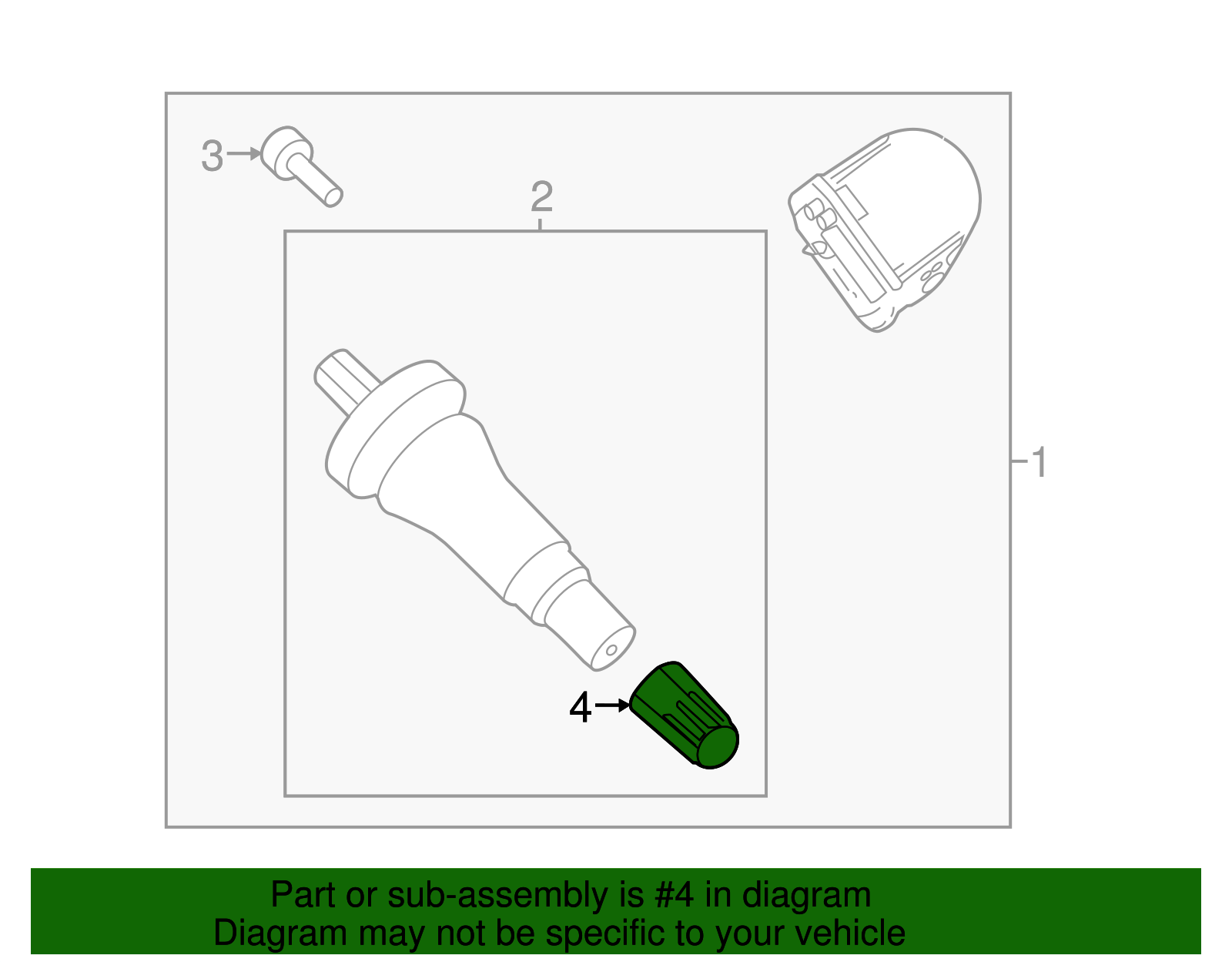 3
2
1
4

Part or sub-assembly is #4 in diagram
Diagram may not be specific to your vehicle