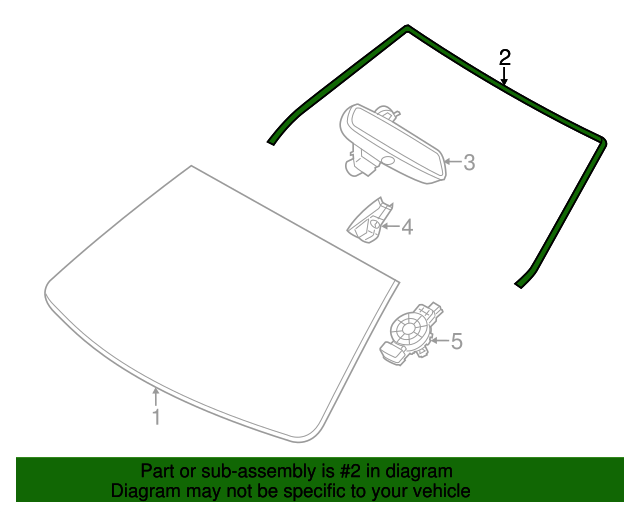 2
3
4
5
1

Part or sub-assembly is #2 in diagram
Diagram may not be specific to your vehicle