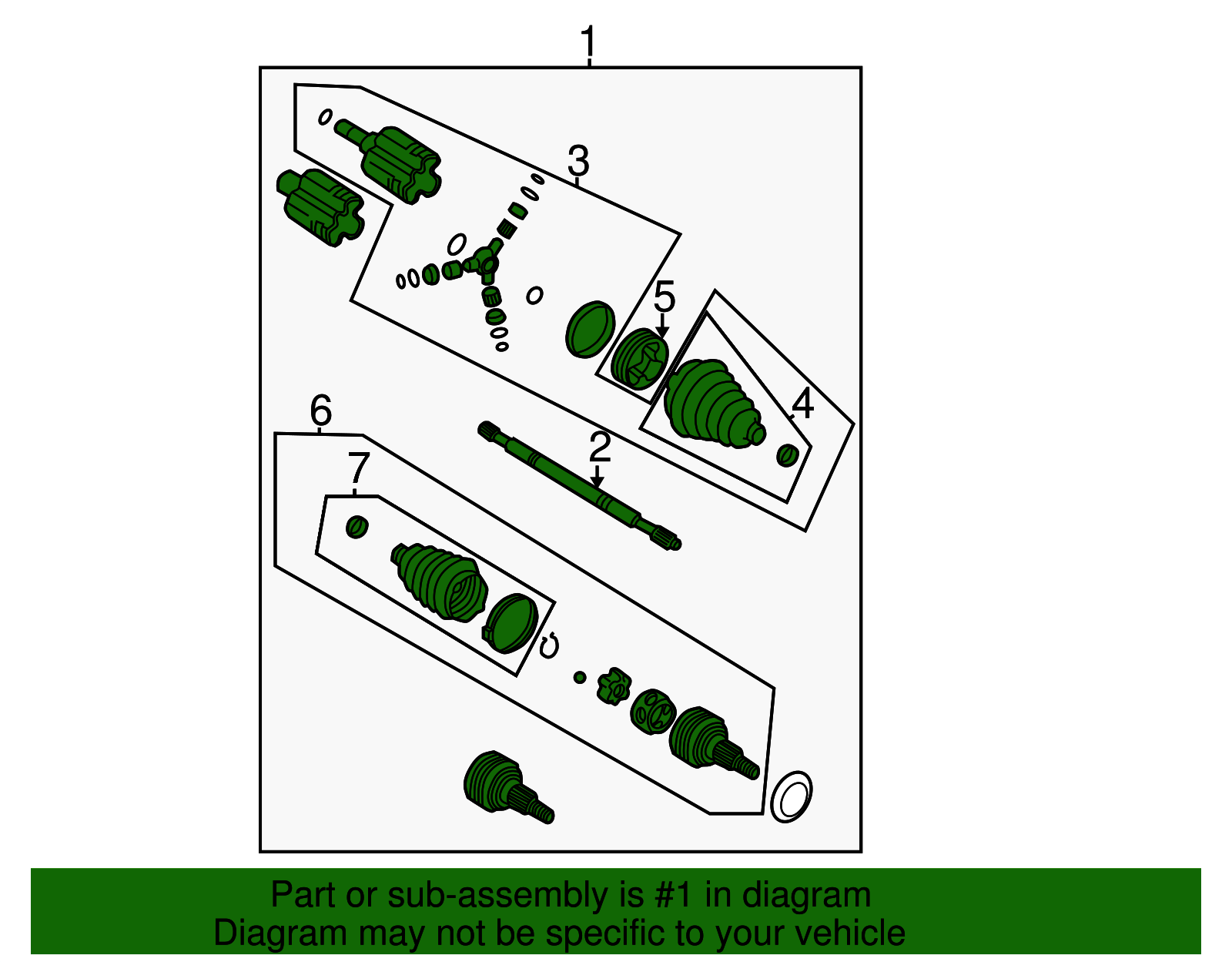 1
3
5
4
6
2
7

Part or sub-assembly is #1 in diagram
Diagram may not be specific to your vehicle