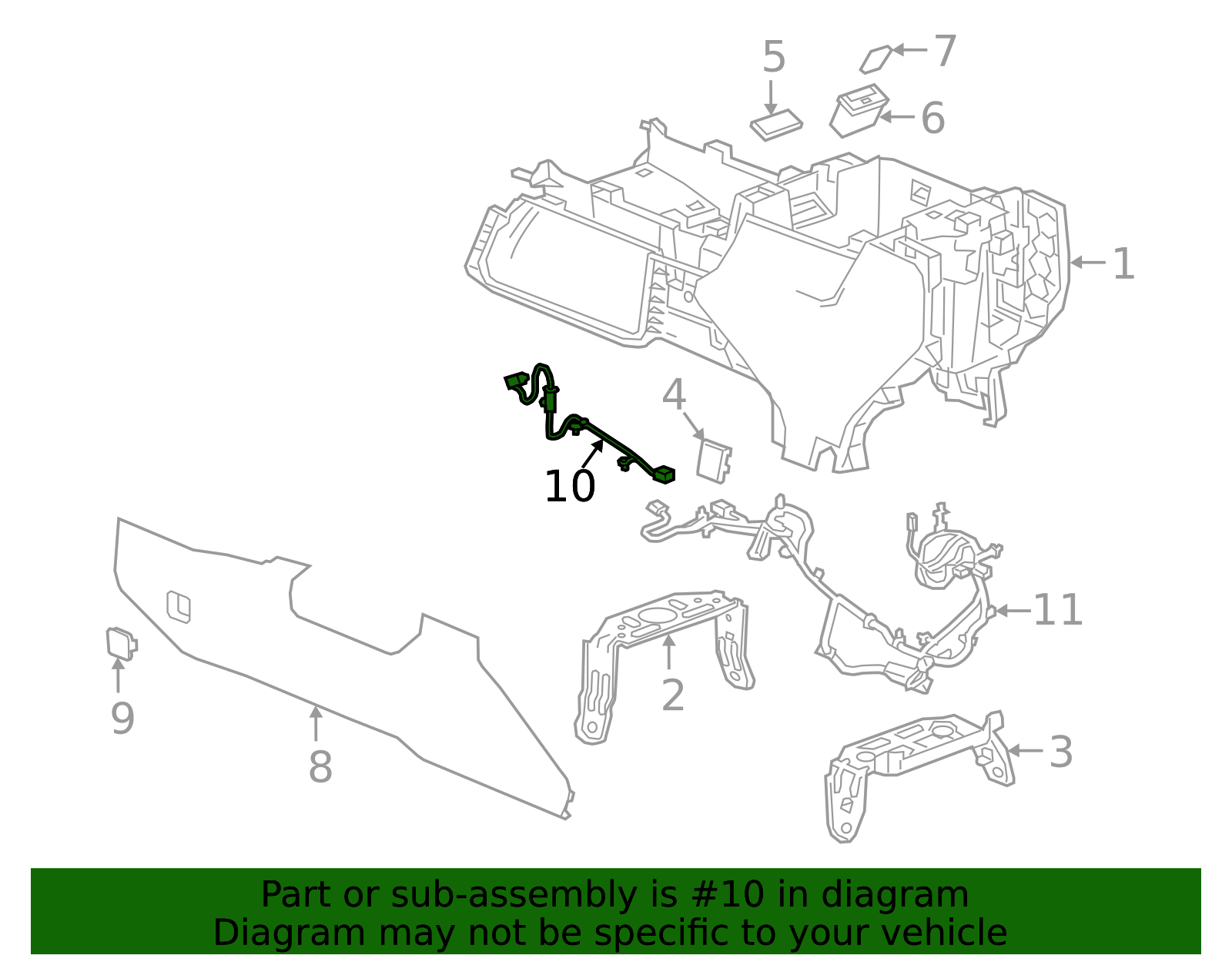 5
7
6
1
4
10
11
2
9
8
3

Part or sub-assembly is #10 in diagram
Diagram may not be specific to your vehicle