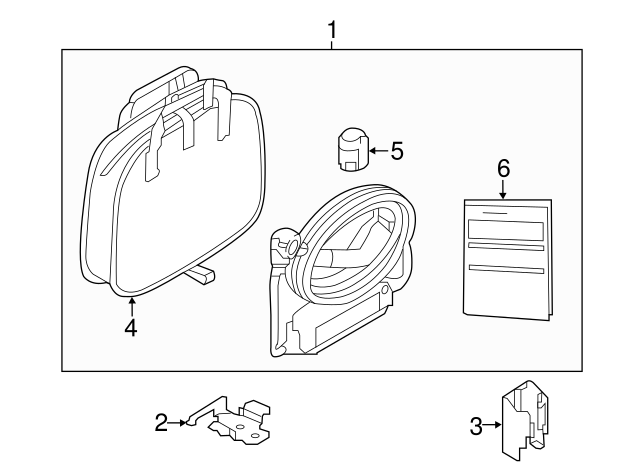 1
5
6
4
2
3