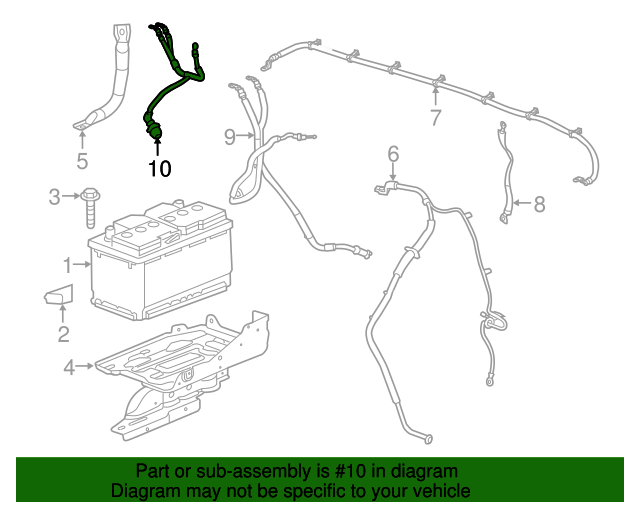 5
10
9
7
6
8
3
1
2
4

Part or sub-assembly is #10 in diagram
Diagram may not be specific to your vehicle