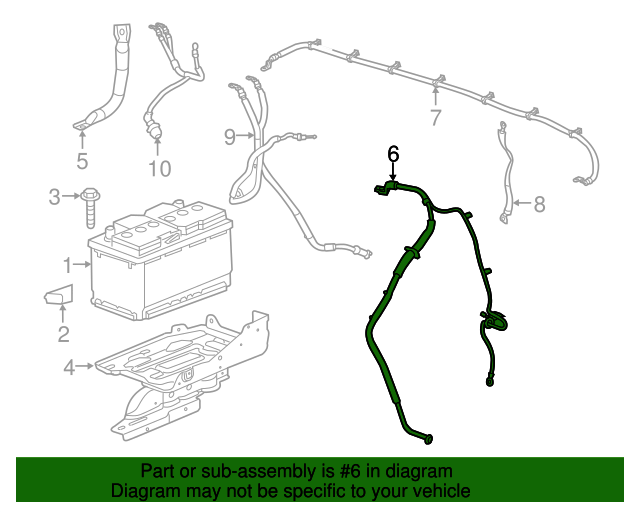 5
10
9
7
6
8
3
1
2
4

Part or sub-assembly is #6 in diagram
Diagram may not be specific to your vehicle