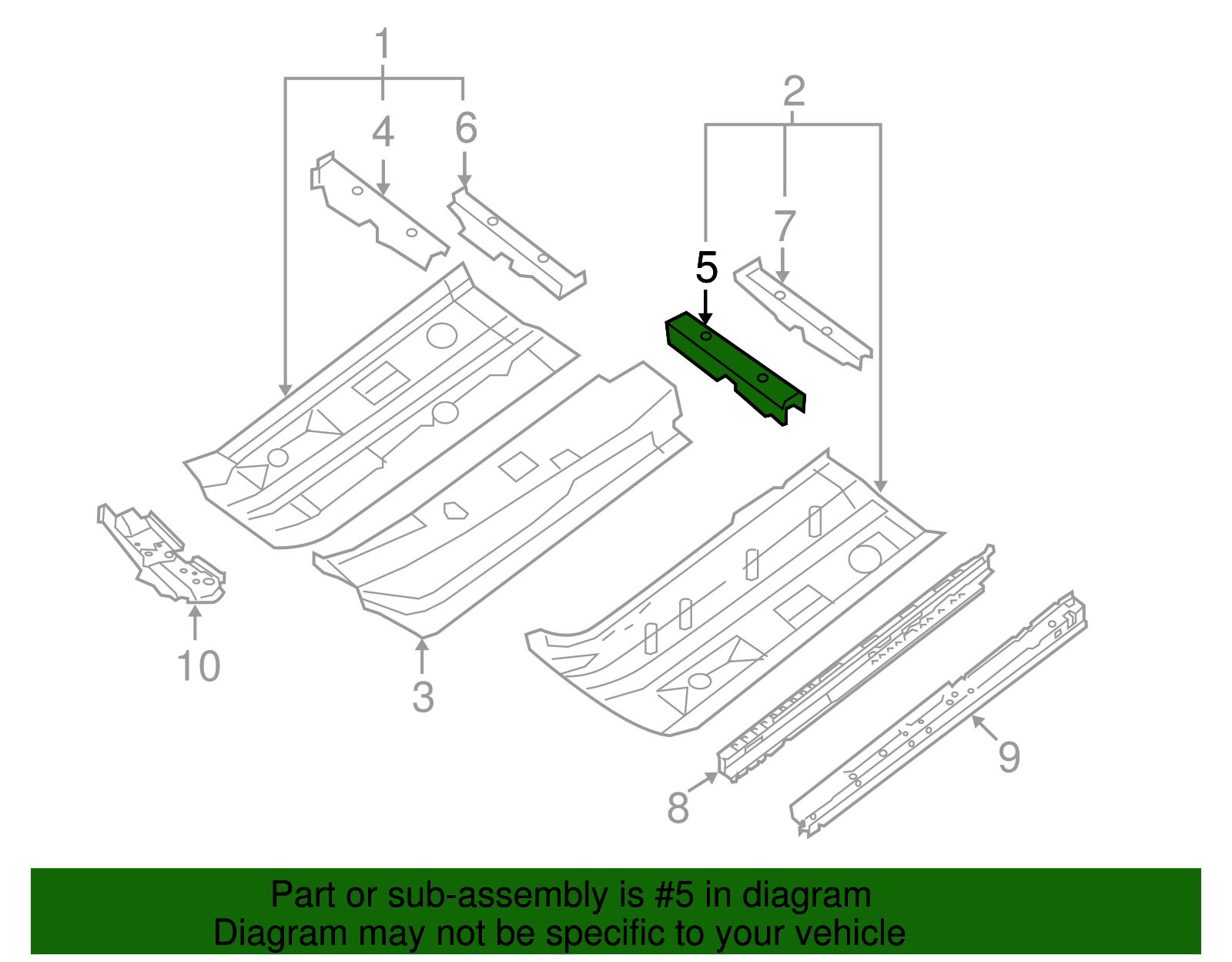 1
4
6
2
7
5
10
3
8
9

Part or sub-assembly is #5 in diagram
Diagram may not be specific to your vehicle