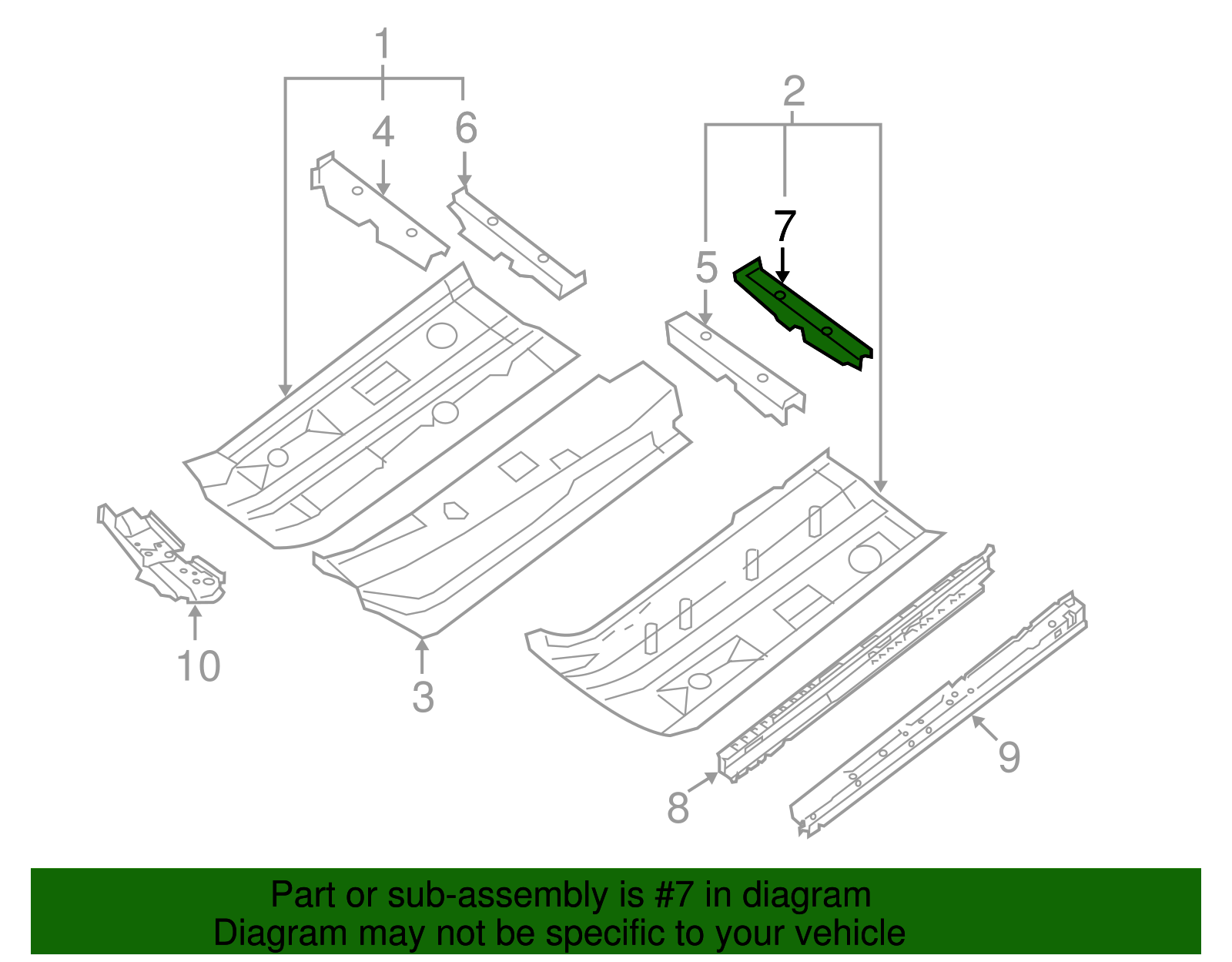 1
4
6
2
7
5
10
3
8
9

Part or sub-assembly is #7 in diagram
Diagram may not be specific to your vehicle