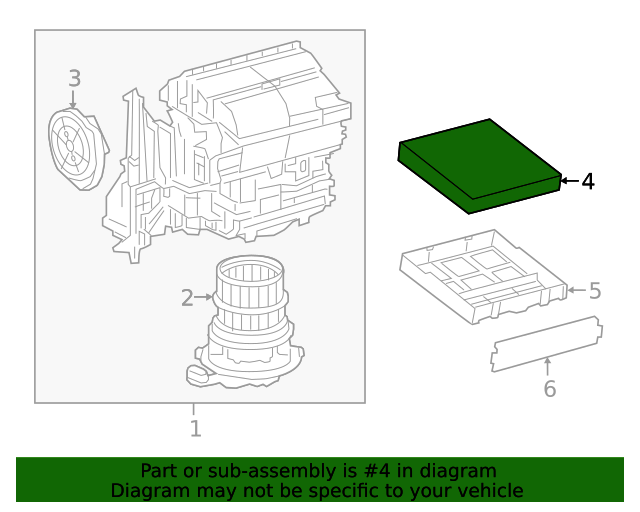 3
4
2
5
6
1
Part or sub-assembly is #4 in diagram
Diagram may not be specific to your vehicle