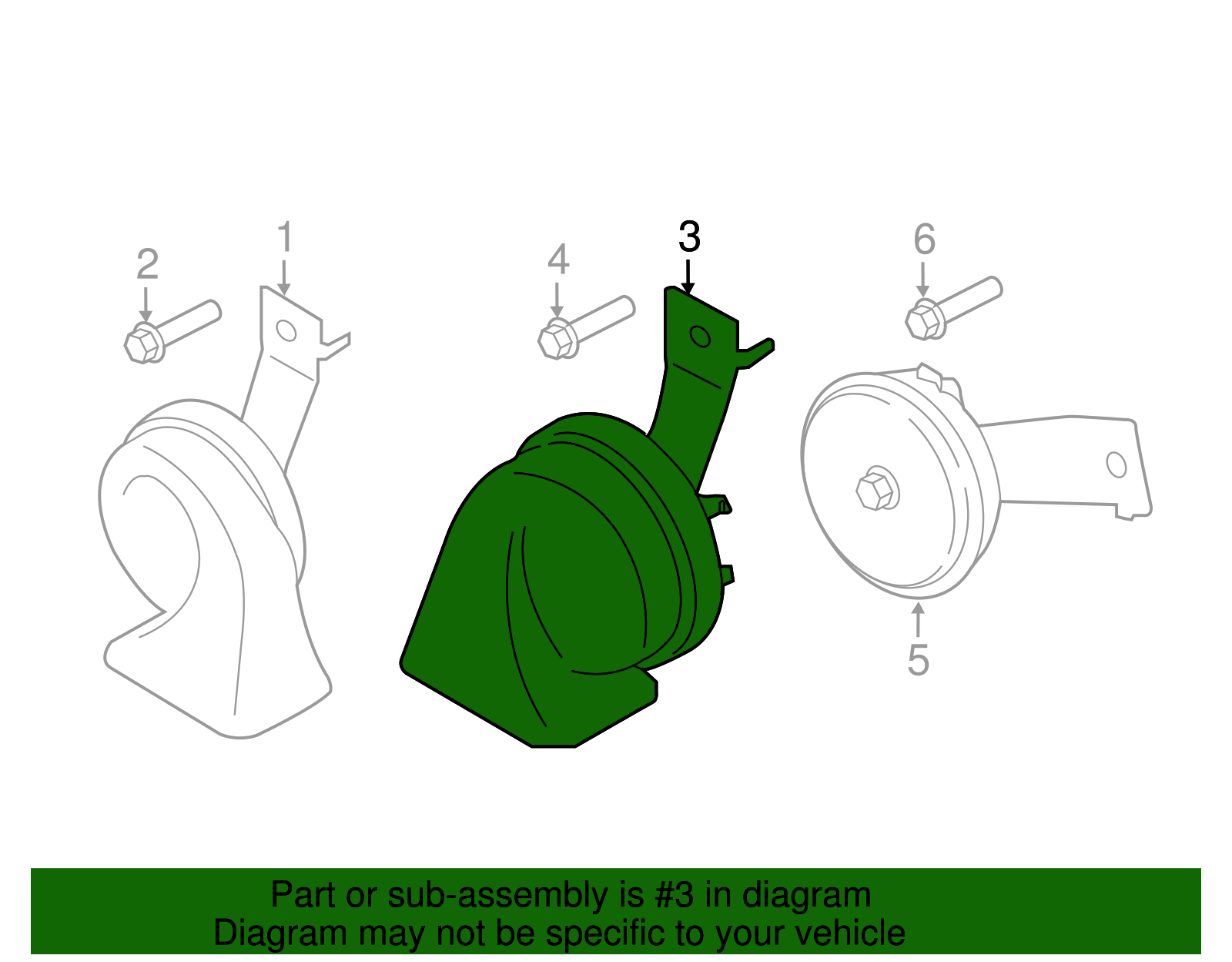 2
1
4
3
6
5

Part or sub-assembly is #3 in diagram
Diagram may not be specific to your vehicle