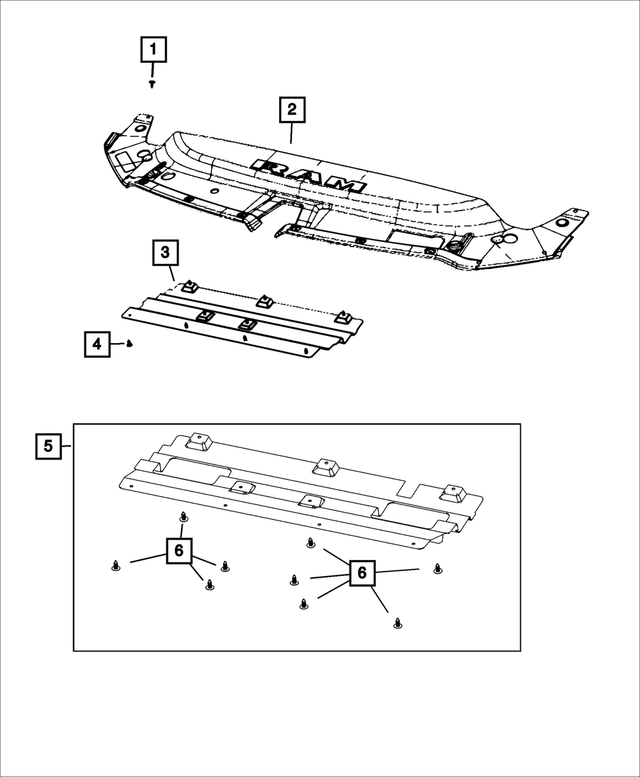 1

2

RAM

3

4

5

6

6