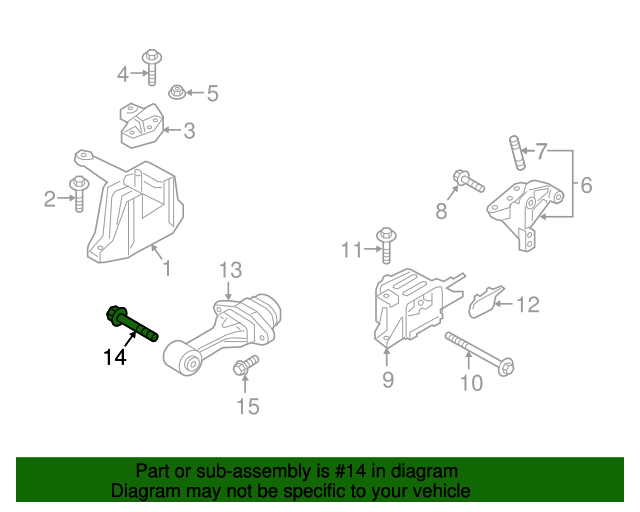 4
5
3
2
1
7
6
8
11
13
12
14
9
10
15

Part or sub-assembly is #14 in diagram
Diagram may not be specific to your vehicle