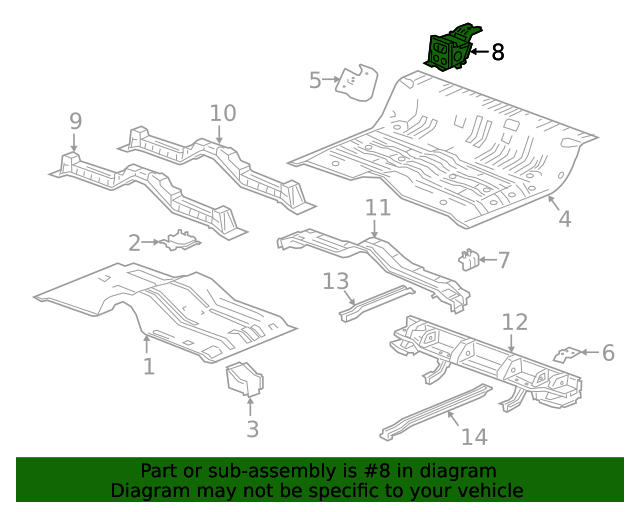 8
5
9
10
4
11
2
7
13
12
6
1
3
14

Part or sub-assembly is #8 in diagram
Diagram may not be specific to your vehicle