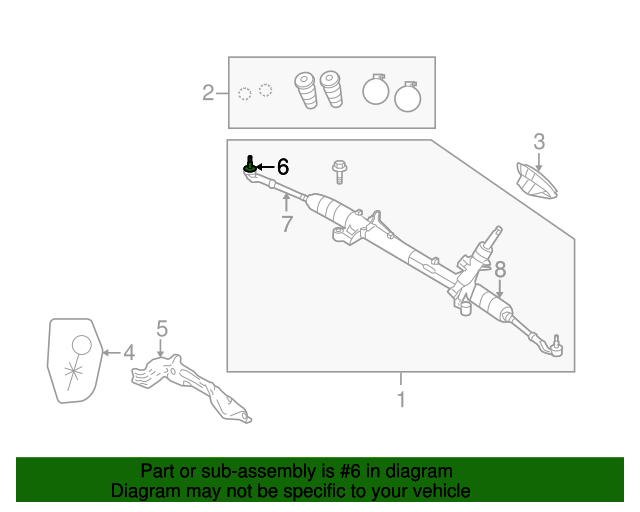 2
3
6
7
8
4
5
1

Part or sub-assembly is #6 in diagram
Diagram may not be specific to your vehicle