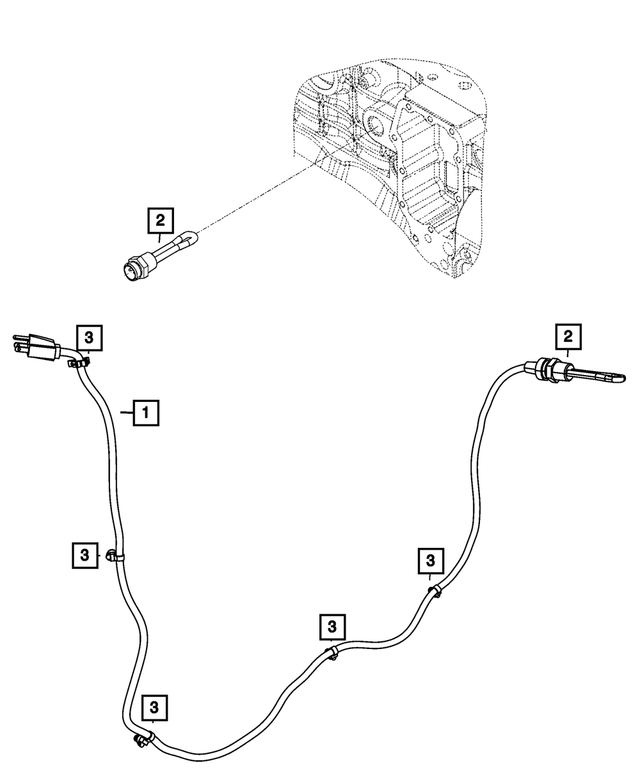 2

3

2

1

3

3

3

3