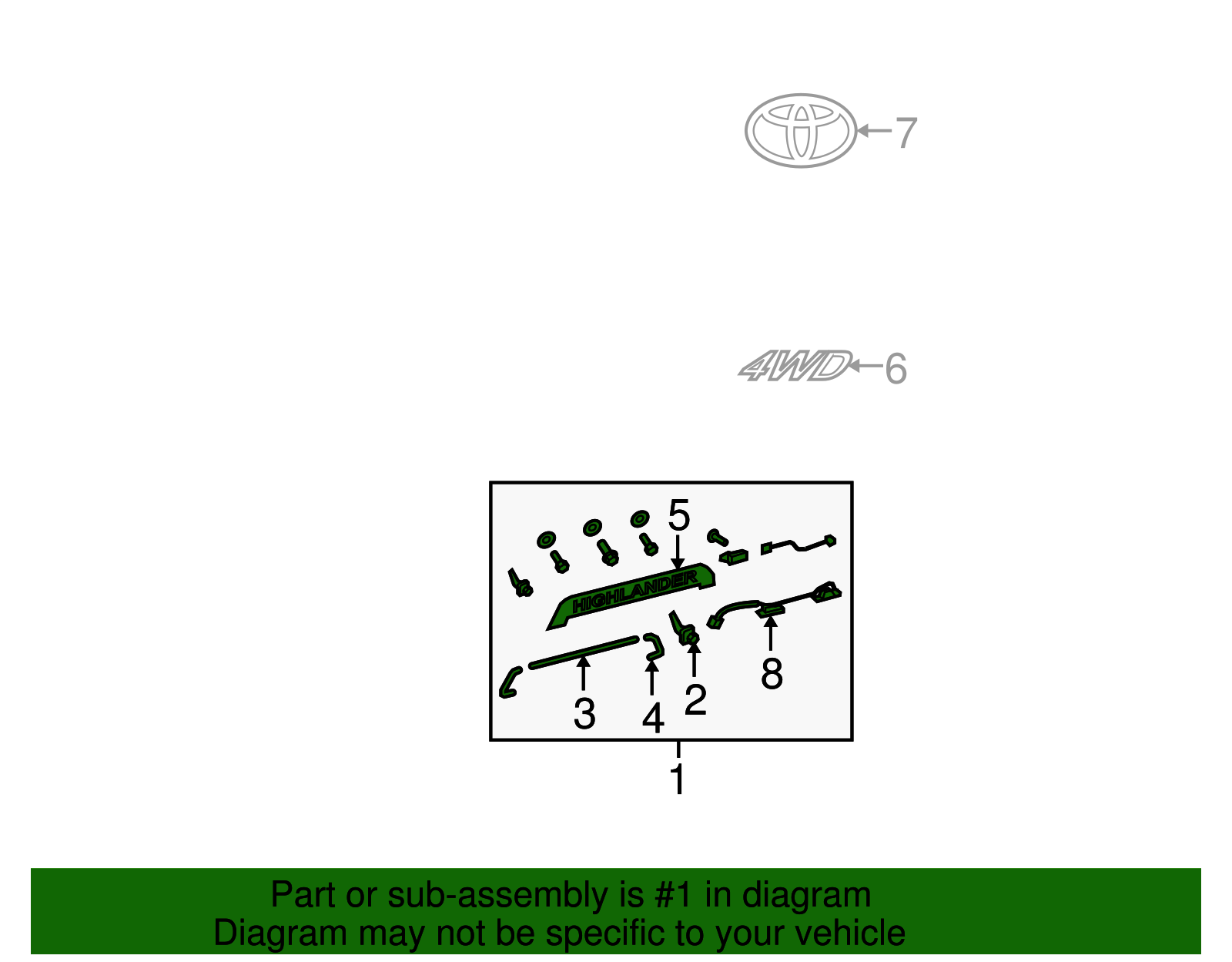 7

4WD 6

5

HIGHLANDER

8

3 4 2

1

Part or sub-assembly is #1 in diagram
Diagram may not be specific to your vehicle