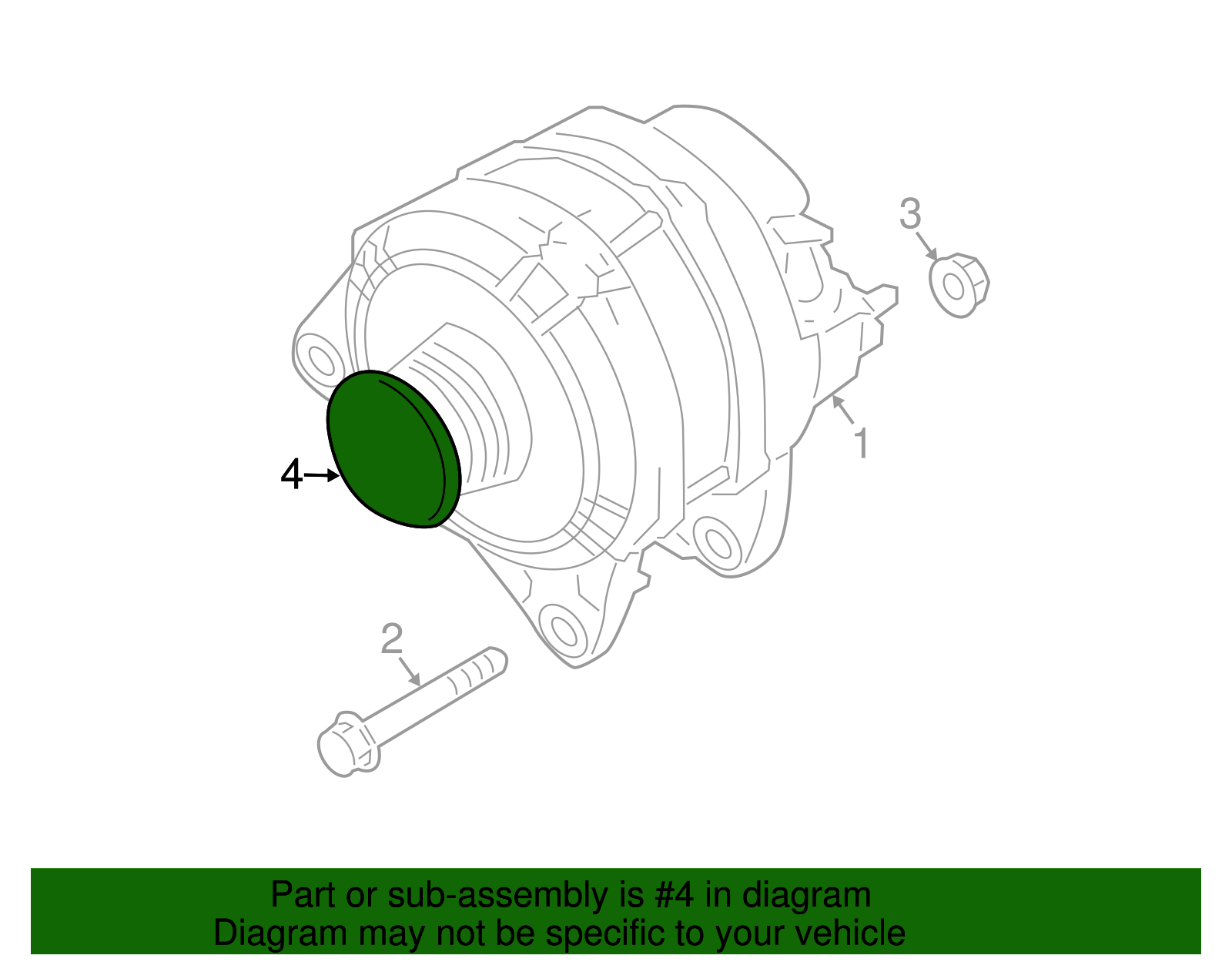 3

1

4

2

Part or sub-assembly is #4 in diagram
Diagram may not be specific to your vehicle