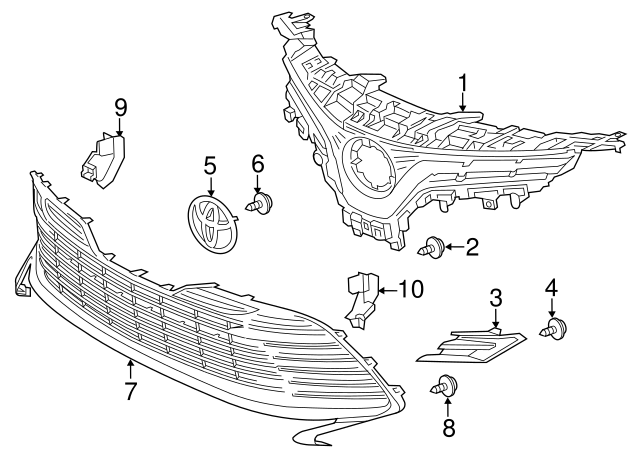 1
9
5
6
2
10
3
4
7
8