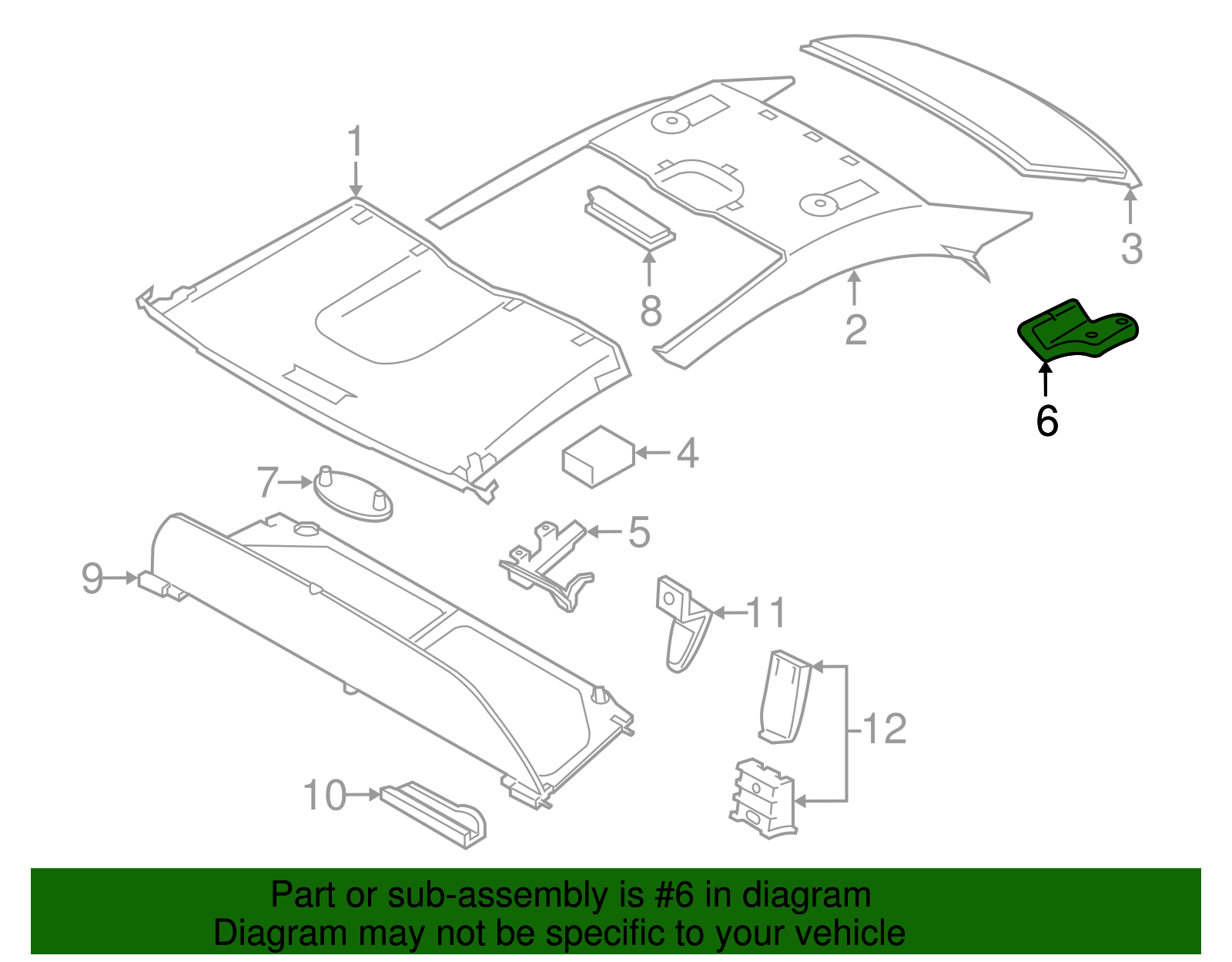 1
3
8
2
6
4
7
5
9
11
12
10

Part or sub-assembly is #6 in diagram
Diagram may not be specific to your vehicle