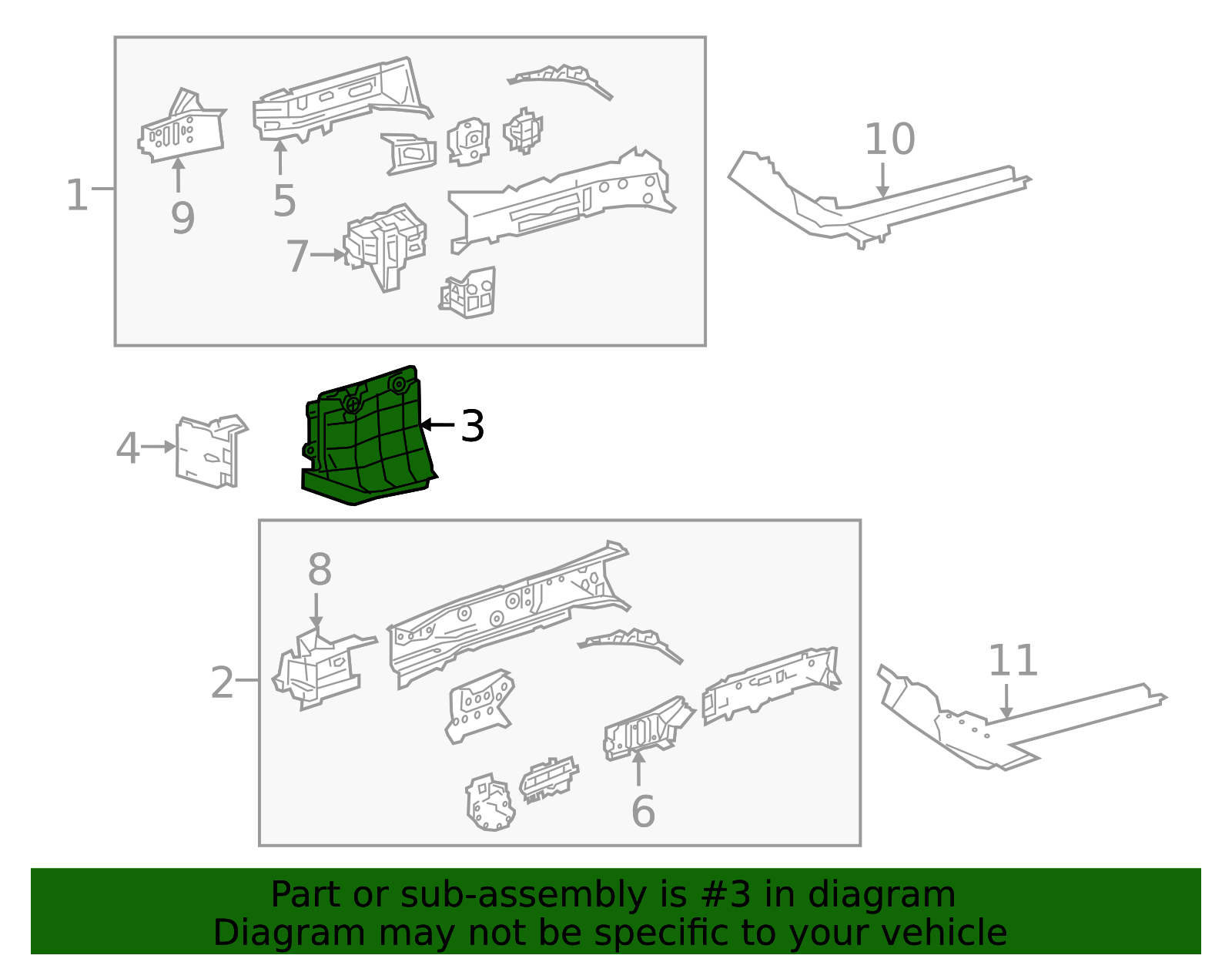 1
9
5
7
10
4
3
8
2
6
11

Part or sub-assembly is #3 in diagram
Diagram may not be specific to your vehicle