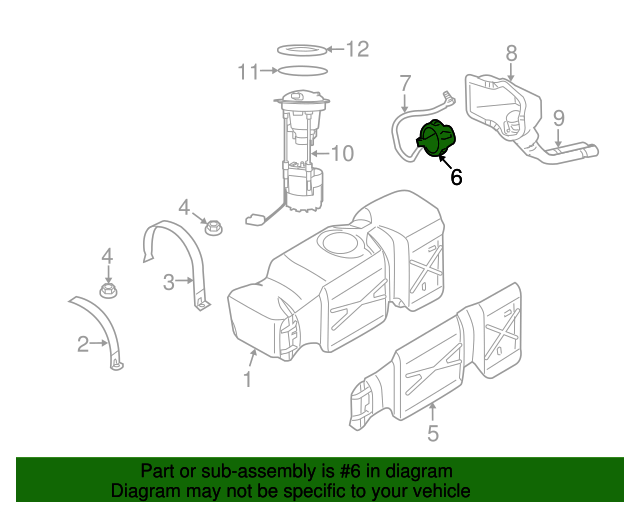 12
11
8
7
9
10
6
4
4
3
2
1
5

Part or sub-assembly is #6 in diagram
Diagram may not be specific to your vehicle