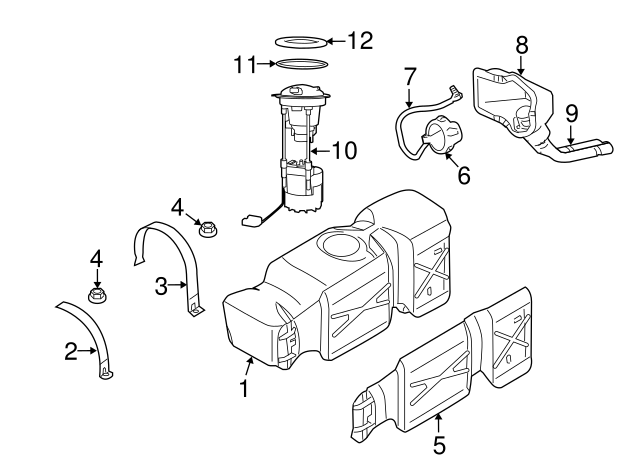 12
11
8
7
9
10
6
4
4
3
2
1
5