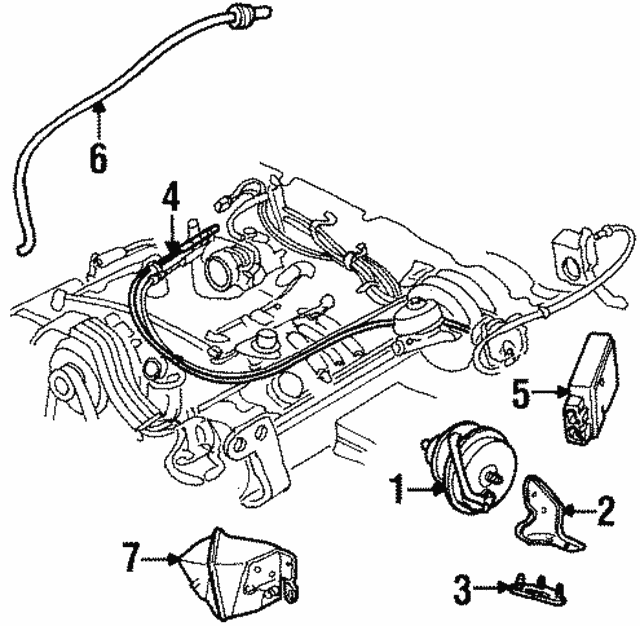 6
4
5
1
2
7
3