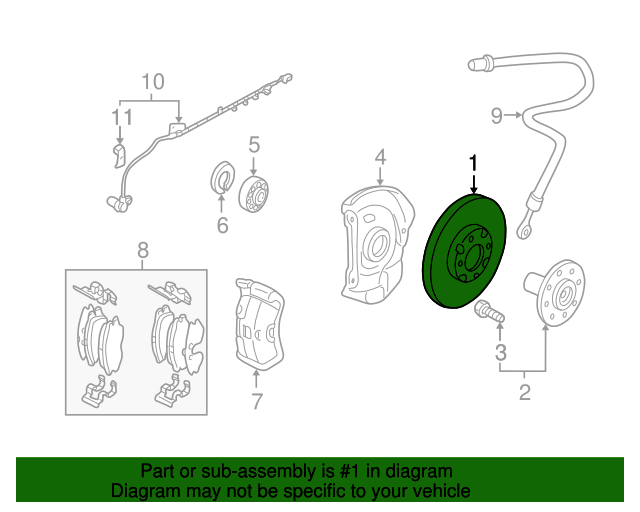 10
11
5
6
4
1
9
8
7
3
2

Part or sub-assembly is #1 in diagram
Diagram may not be specific to your vehicle