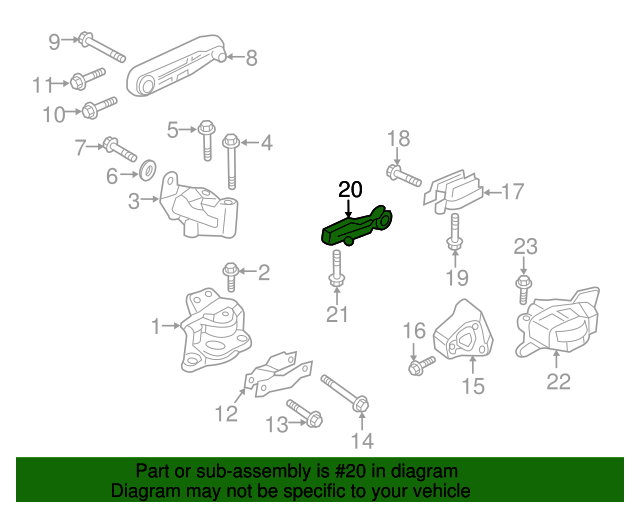 9
8
11
10
5
4
7
6
3
18
20
17
19
23
2
21
1
16
15
22
12
13
14

Part or sub-assembly is #20 in diagram
Diagram may not be specific to your vehicle