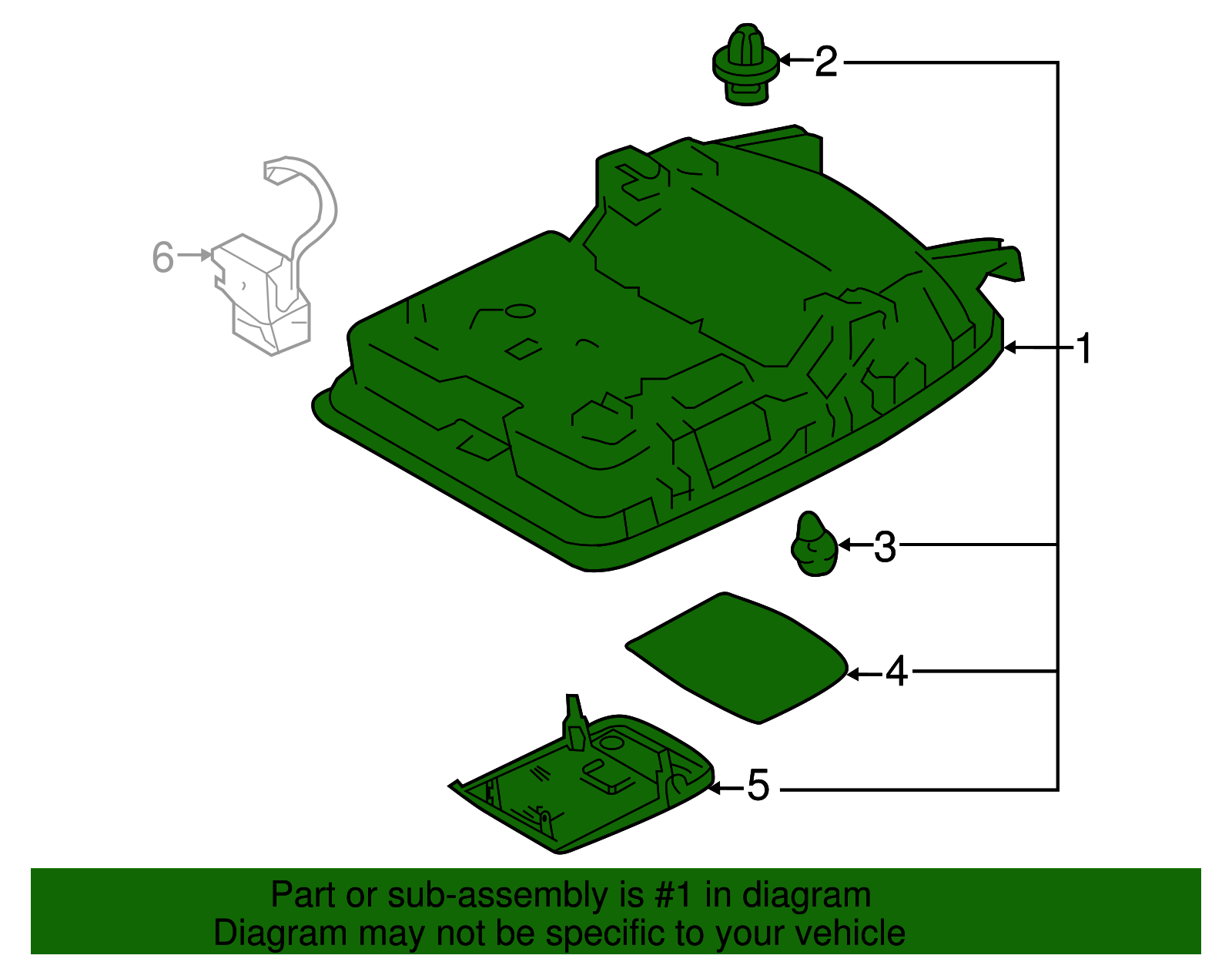 2

6

1

3

4

5

Part or sub-assembly is #1 in diagram
Diagram may not be specific to your vehicle