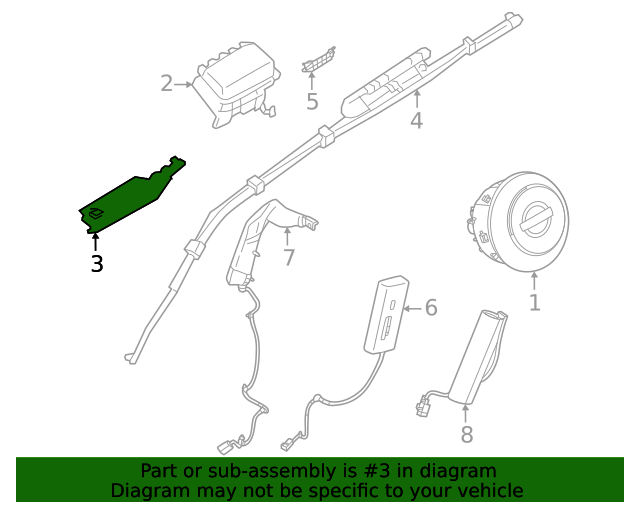 2
5
4
3
7
1
6
8

Part or sub-assembly is #3 in diagram
Diagram may not be specific to your vehicle