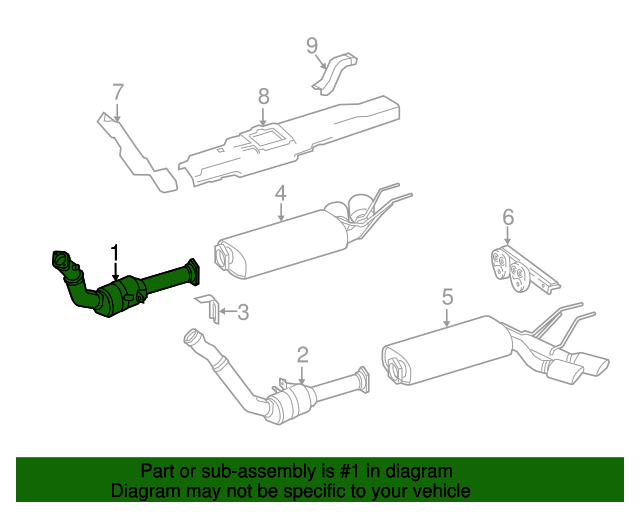 9
7
8
4
6
1
3
5
2

Part or sub-assembly is #1 in diagram
Diagram may not be specific to your vehicle