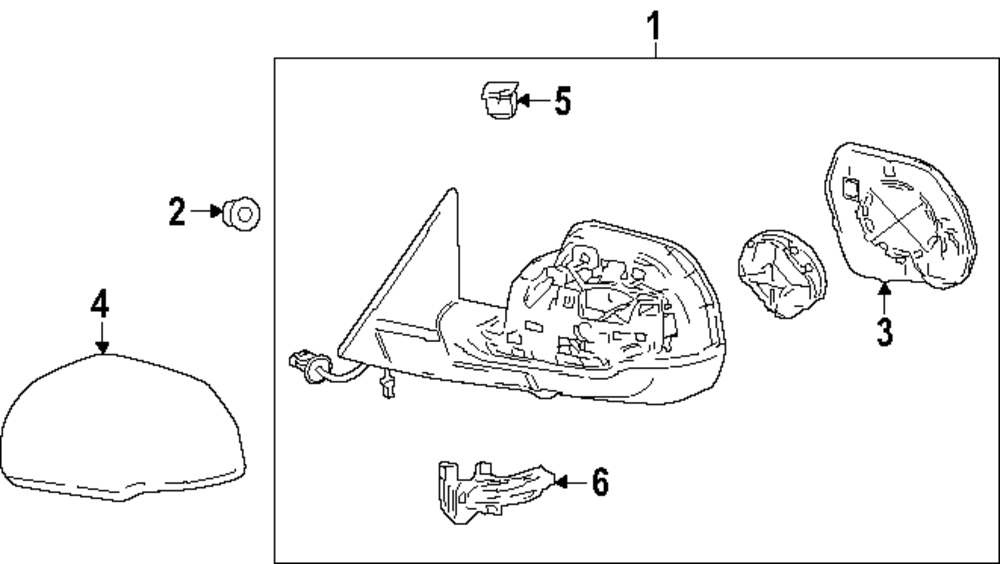 1
5
2
4
3
6