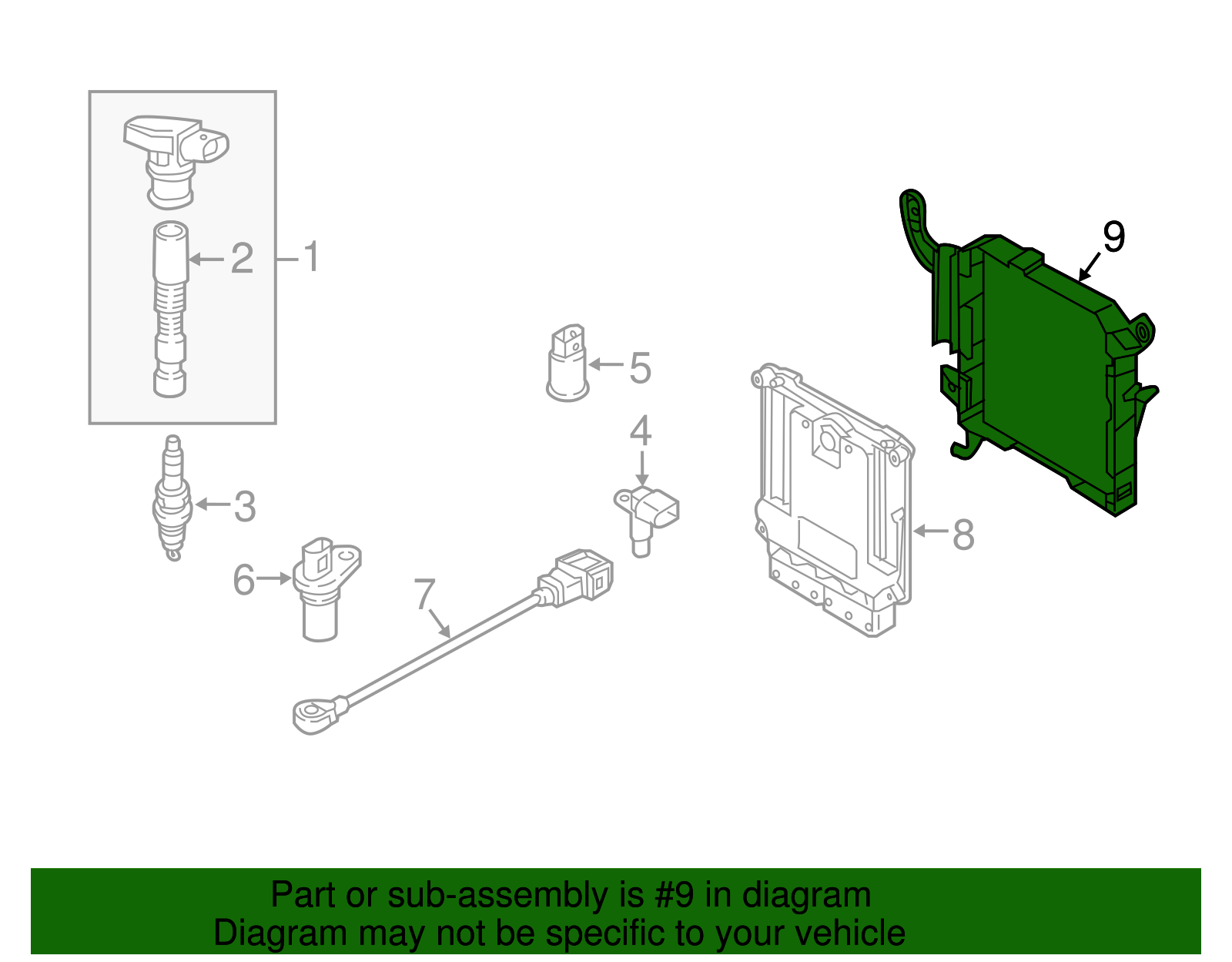 2
1
9
5
4
3
6
7
8

Part or sub-assembly is #9 in diagram
Diagram may not be specific to your vehicle