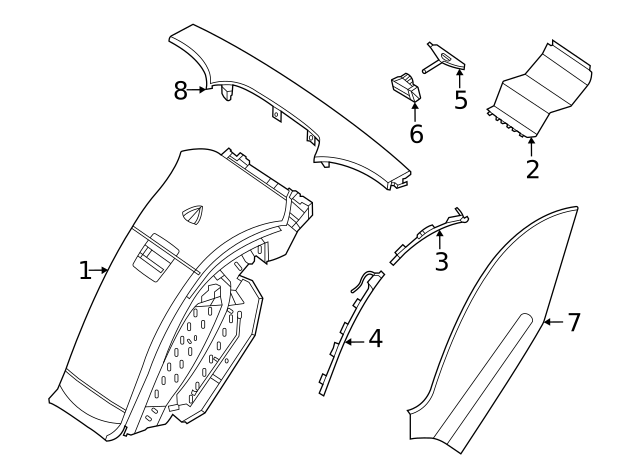 8
5
6
2
1
3
4
7