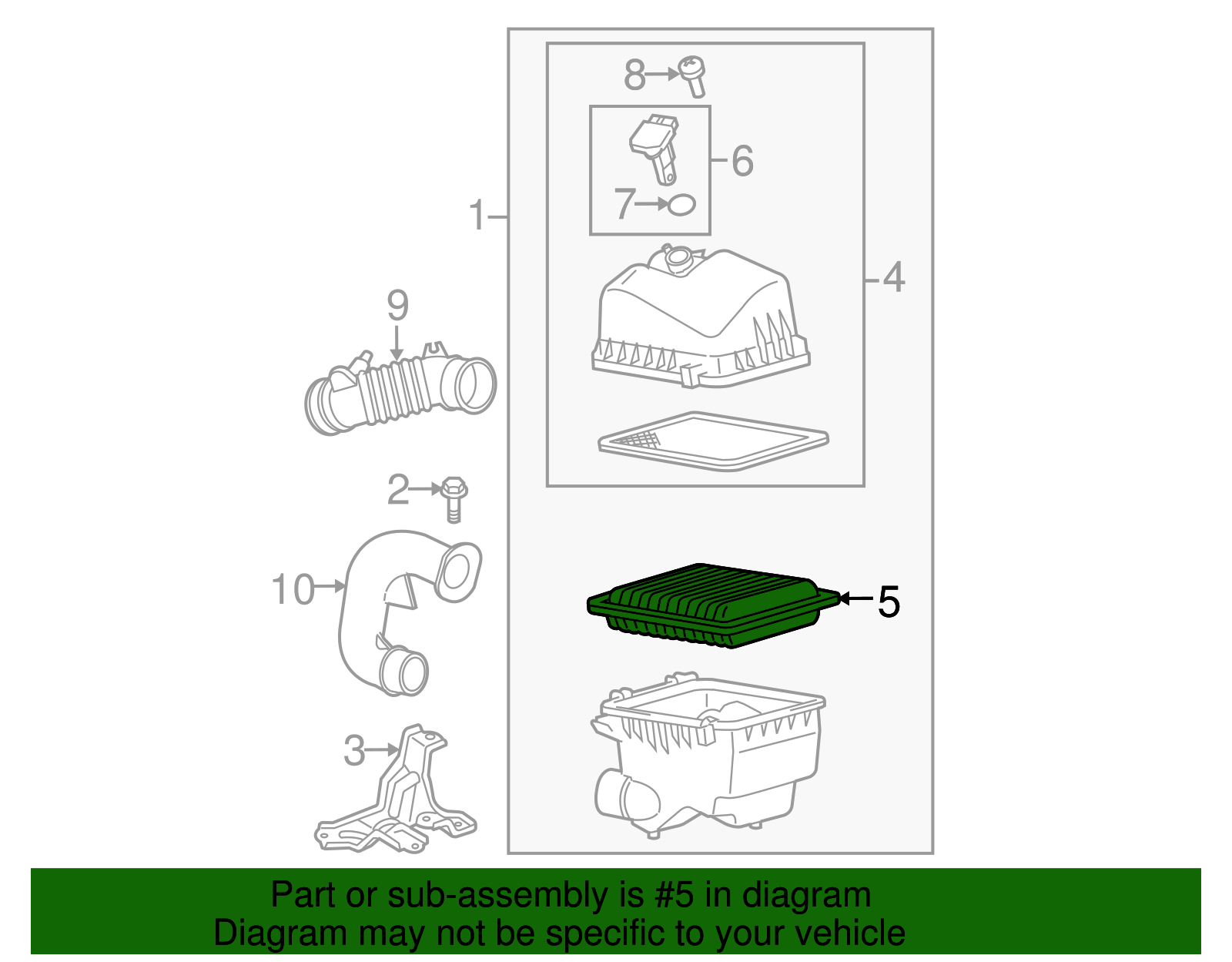 8
6
7
1
4
9
2
10
5
3

Part or sub-assembly is #5 in diagram
Diagram may not be specific to your vehicle