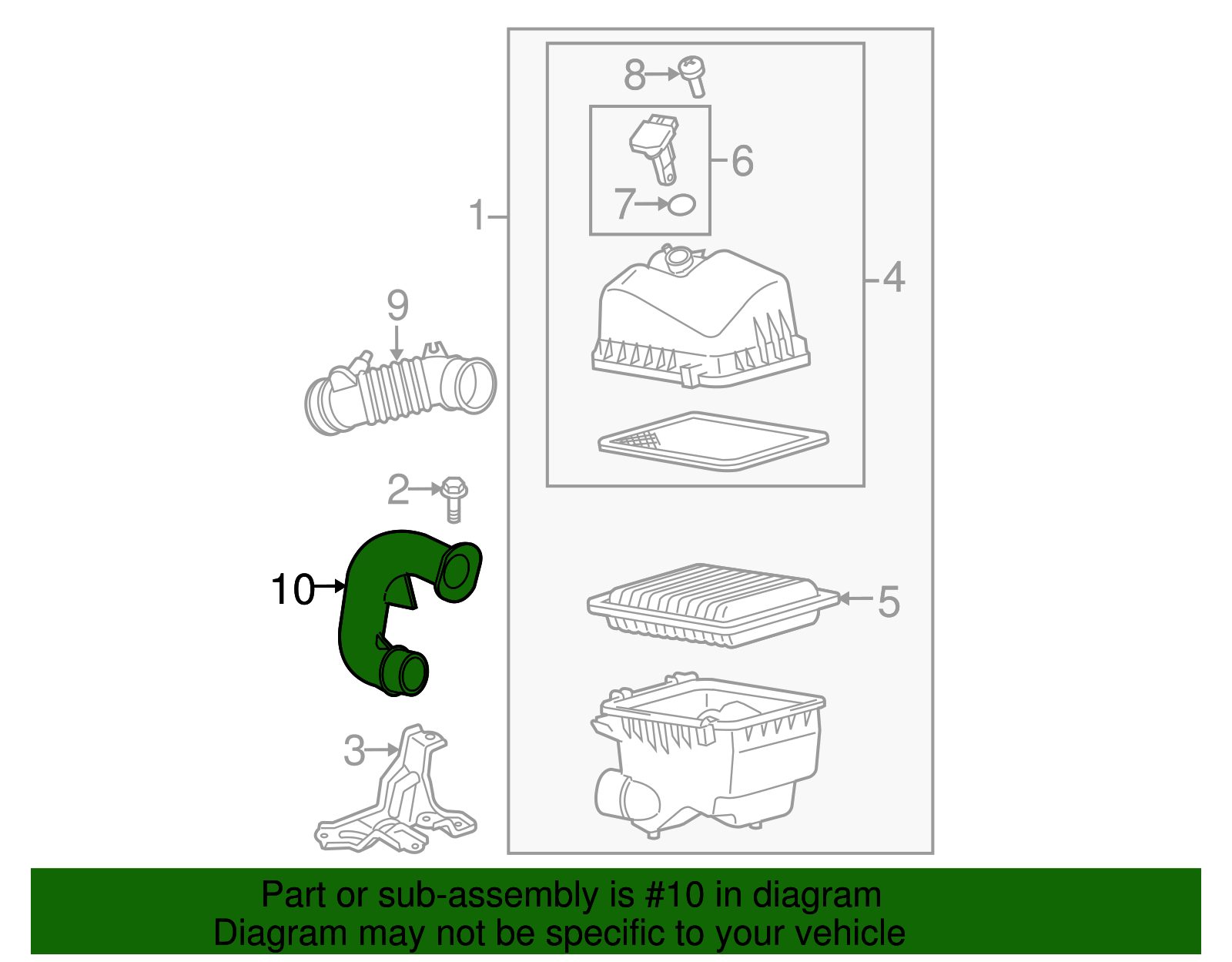 8
6
7
1
4
9
2
10
5
3

Part or sub-assembly is #10 in diagram
Diagram may not be specific to your vehicle