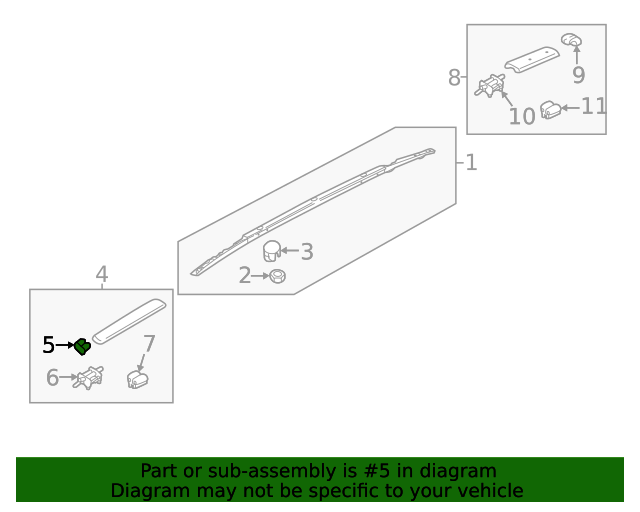 8
9
10
11
1
3
2
4
5
7
6

Part or sub-assembly is #5 in diagram
Diagram may not be specific to your vehicle