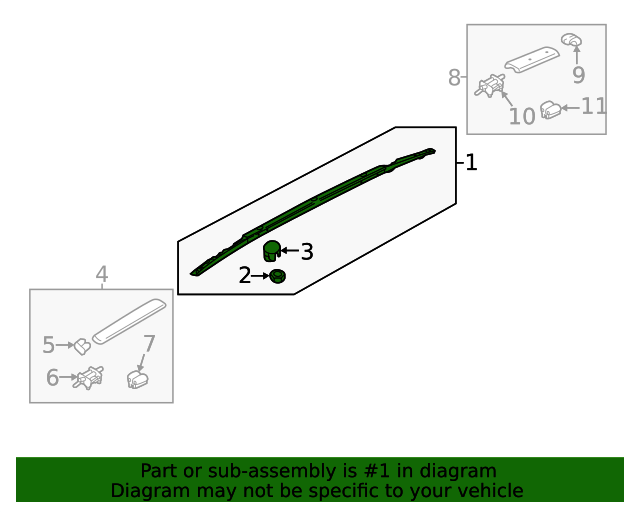 8
9
10
11
1
3
2
4
5
6
7

Part or sub-assembly is #1 in diagram
Diagram may not be specific to your vehicle