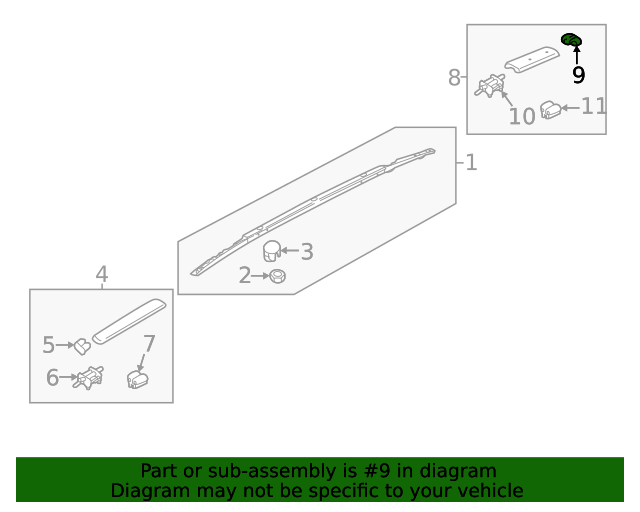 8
9
10
11
1
3
2
4
5
7
6

Part or sub-assembly is #9 in diagram
Diagram may not be specific to your vehicle