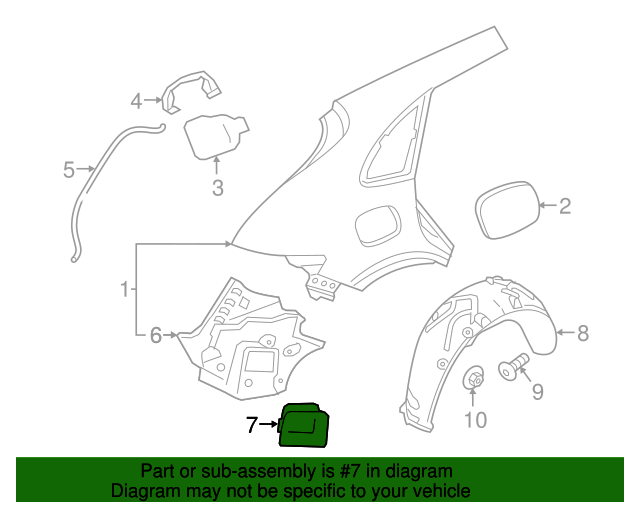 4
5
3
2
1
6
8
9
10
7

Part or sub-assembly is #7 in diagram
Diagram may not be specific to your vehicle