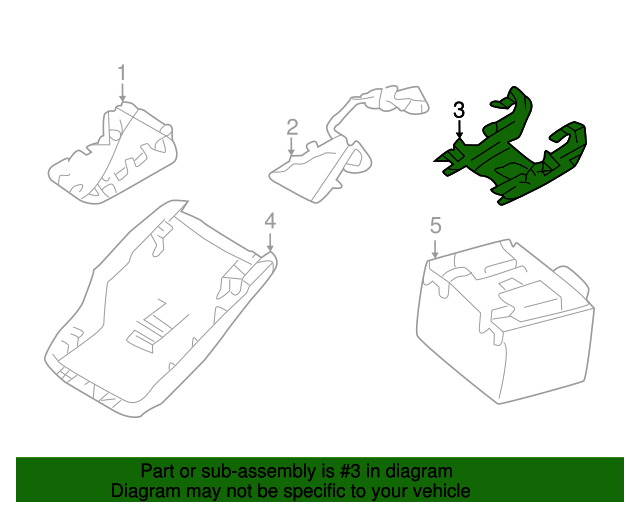 1

2

3

4

5

Part or sub-assembly is #3 in diagram
Diagram may not be specific to your vehicle