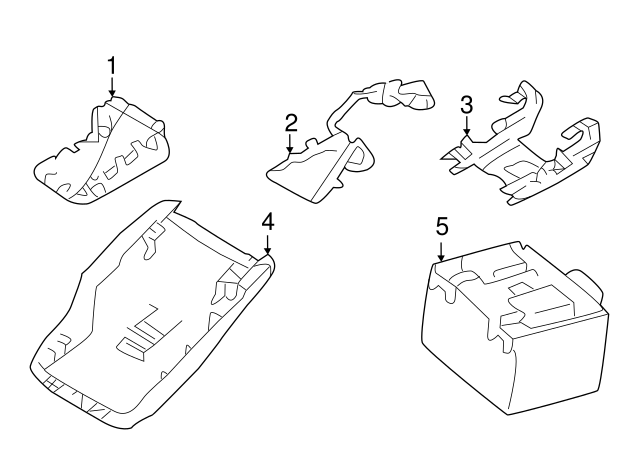 1
2
3
4
5