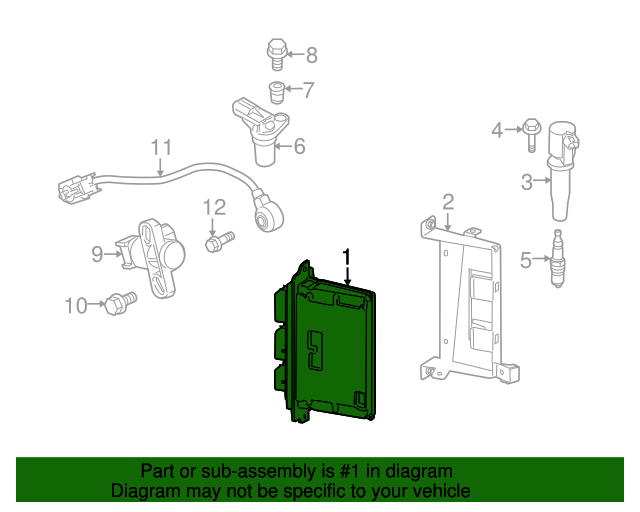 8
7
6
11
4
3
12
2
9
5
1
10

Part or sub-assembly is #1 in diagram
Diagram may not be specific to your vehicle