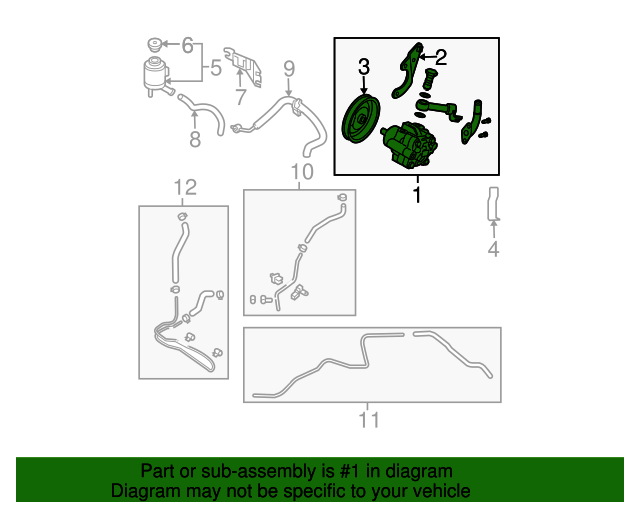 6
5
7
9
8
3
2
1
4
12
10
11

Part or sub-assembly is #1 in diagram
Diagram may not be specific to your vehicle