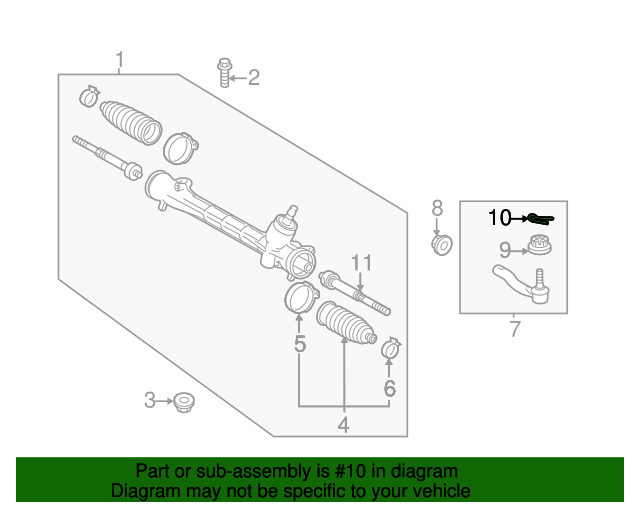 1
2
8
10
9
11
7
5
6
3
4

Part or sub-assembly is #10 in diagram
Diagram may not be specific to your vehicle