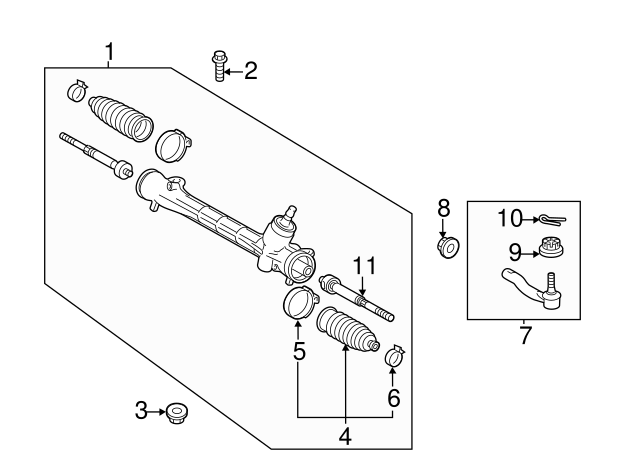 1
2
8
10
9
11
7
5
6
3
4