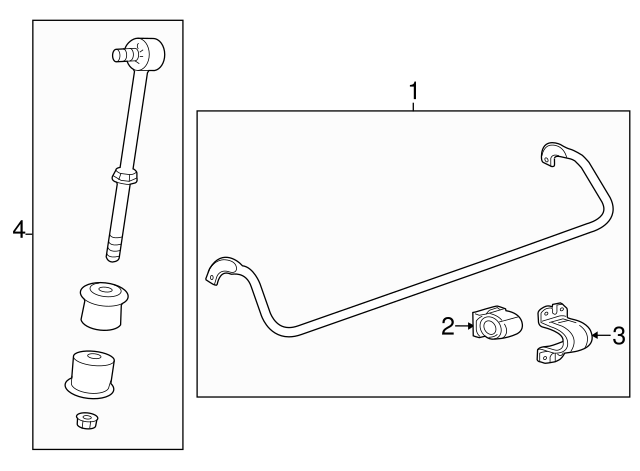 4
1
2
3