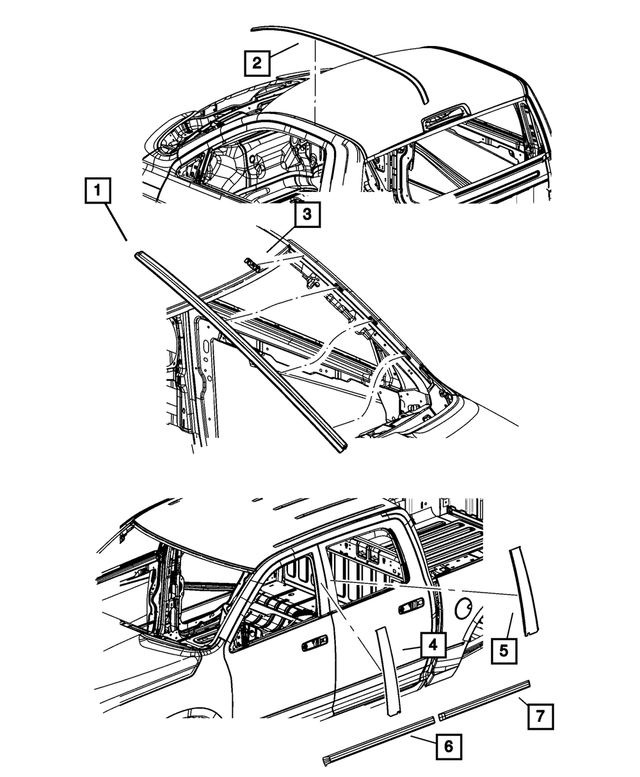 2
1
3
4
5
7
6