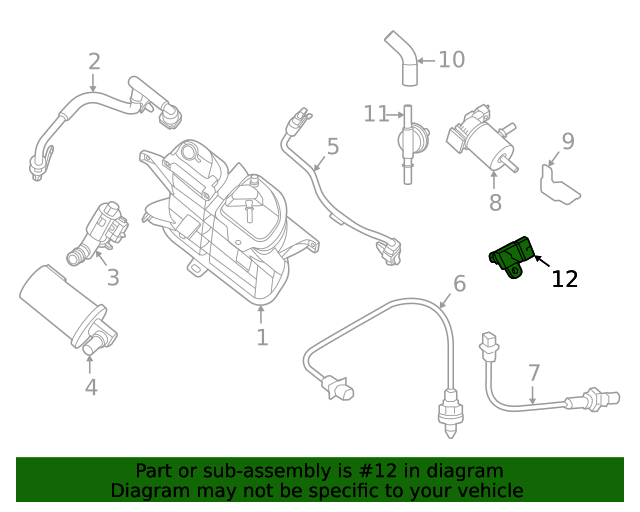 2
10
11
5
9
8
3
12
1
6
4
7

Part or sub-assembly is #12 in diagram
Diagram may not be specific to your vehicle